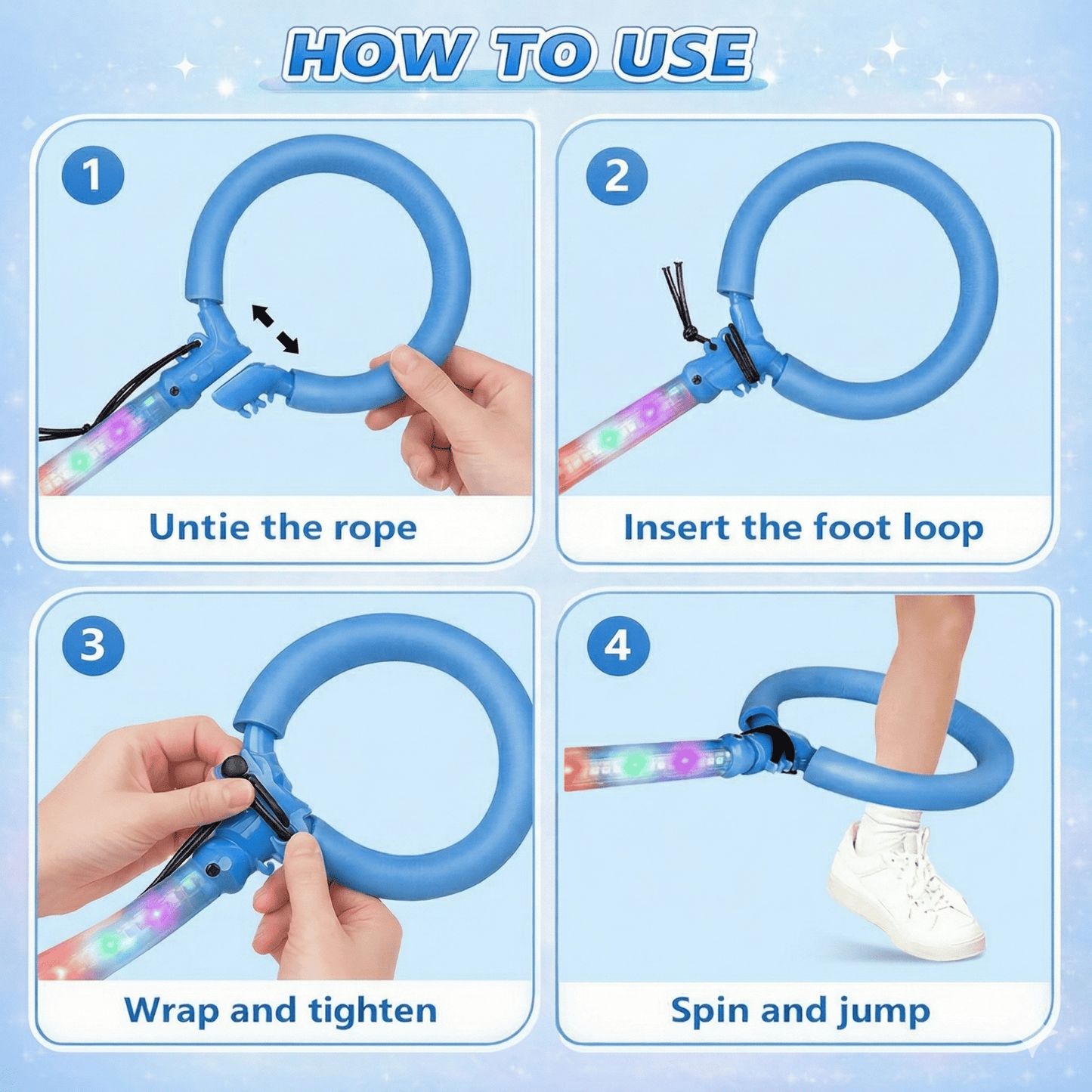 HOW TO USE

1

Untie the rope

2

Insert the foot loop

3

Wrap and tighten

4

Spin and jump