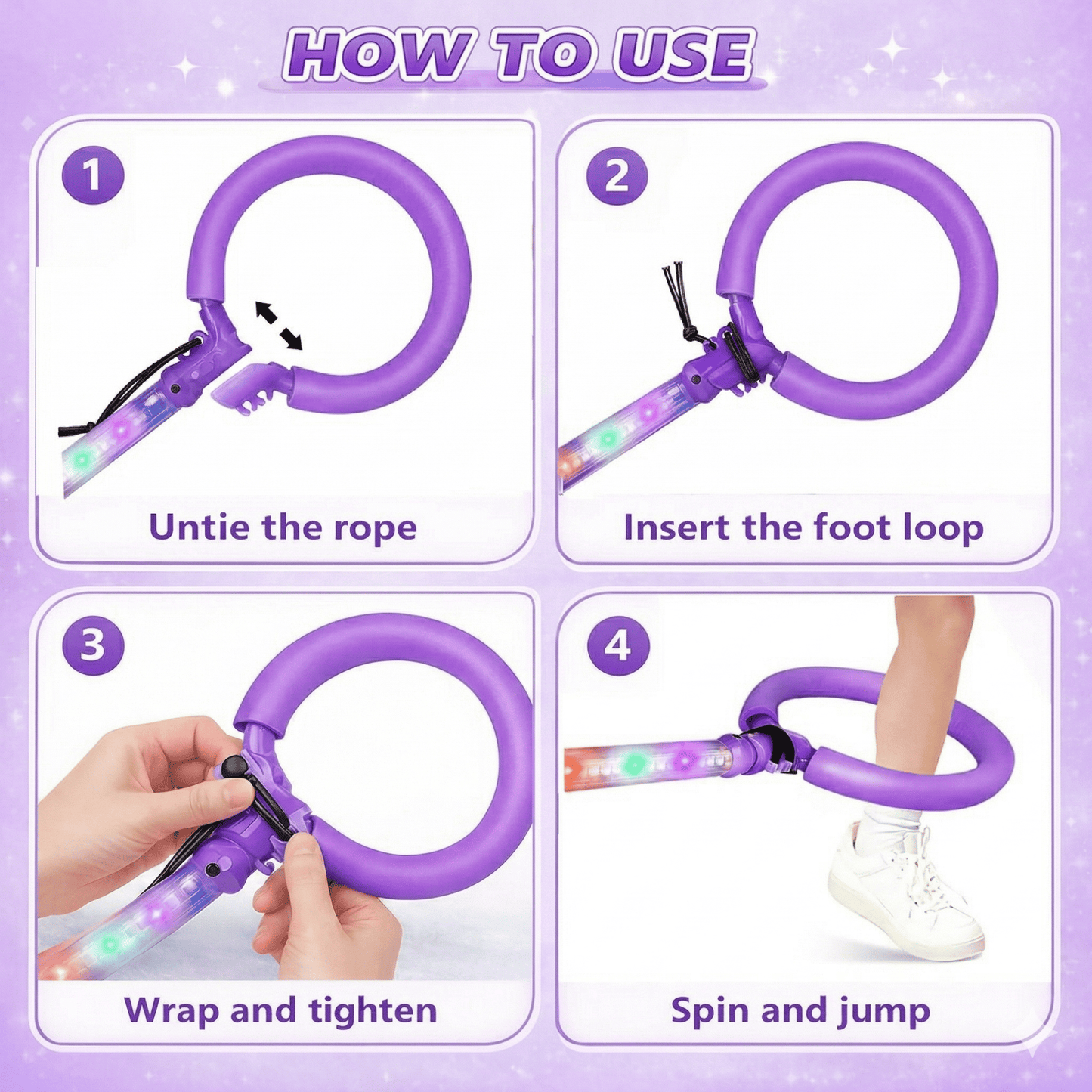 HOW TO USE

1

Untie the rope

2

Insert the foot loop

3

Wrap and tighten

4

Spin and jump